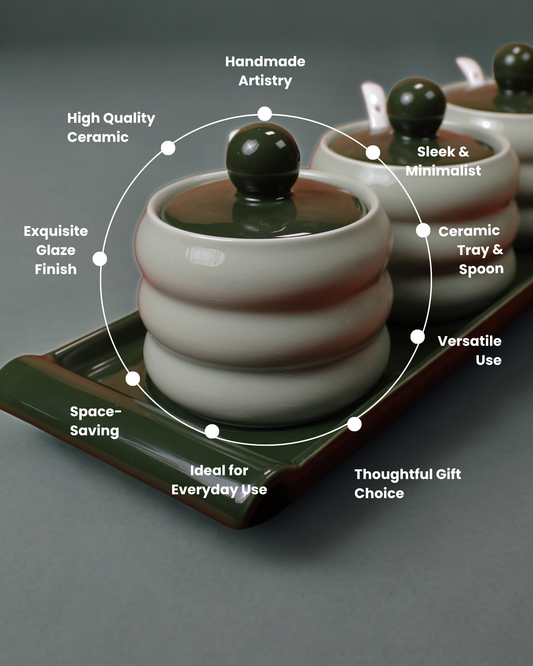 Handmade Artistry

High Quality Ceramic

Sleek & Minimalist

Exquisite Glaze Finish

Ceramic Tray & Spoon

Versatile Use

Space-Saving

Ideal for Everyday Use

Thoughtful Gift Choice