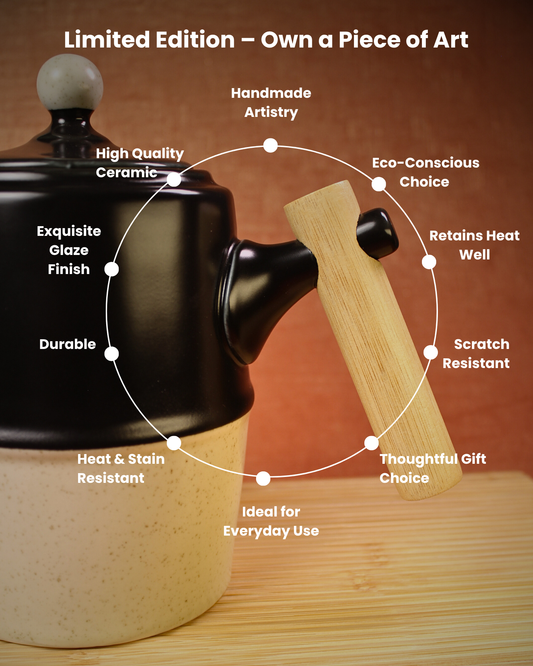 Limited Edition – Own a Piece of Art

Handmade Artistry

Eco-Conscious Choice

Retains Heat Well

Scratch Resistant

Thoughtful Gift Choice

Ideal for Everyday Use

Heat & Stain Resistant

Durable

Exquisite Glaze Finish

High Quality Ceramic