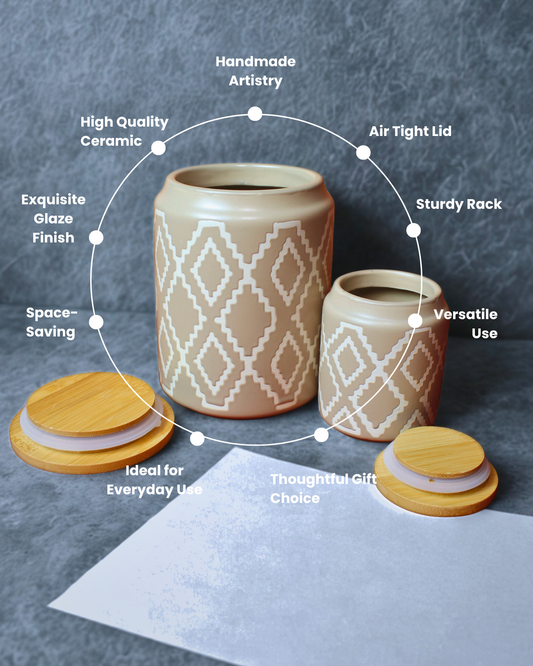 Handmade Artistry

Air Tight Lid

Sturdy Rack

Versatile Use

Thoughtful Gift Choice

Ideal for Everyday Use

Space-Saving

Exquisite Glaze Finish

High Quality Ceramic